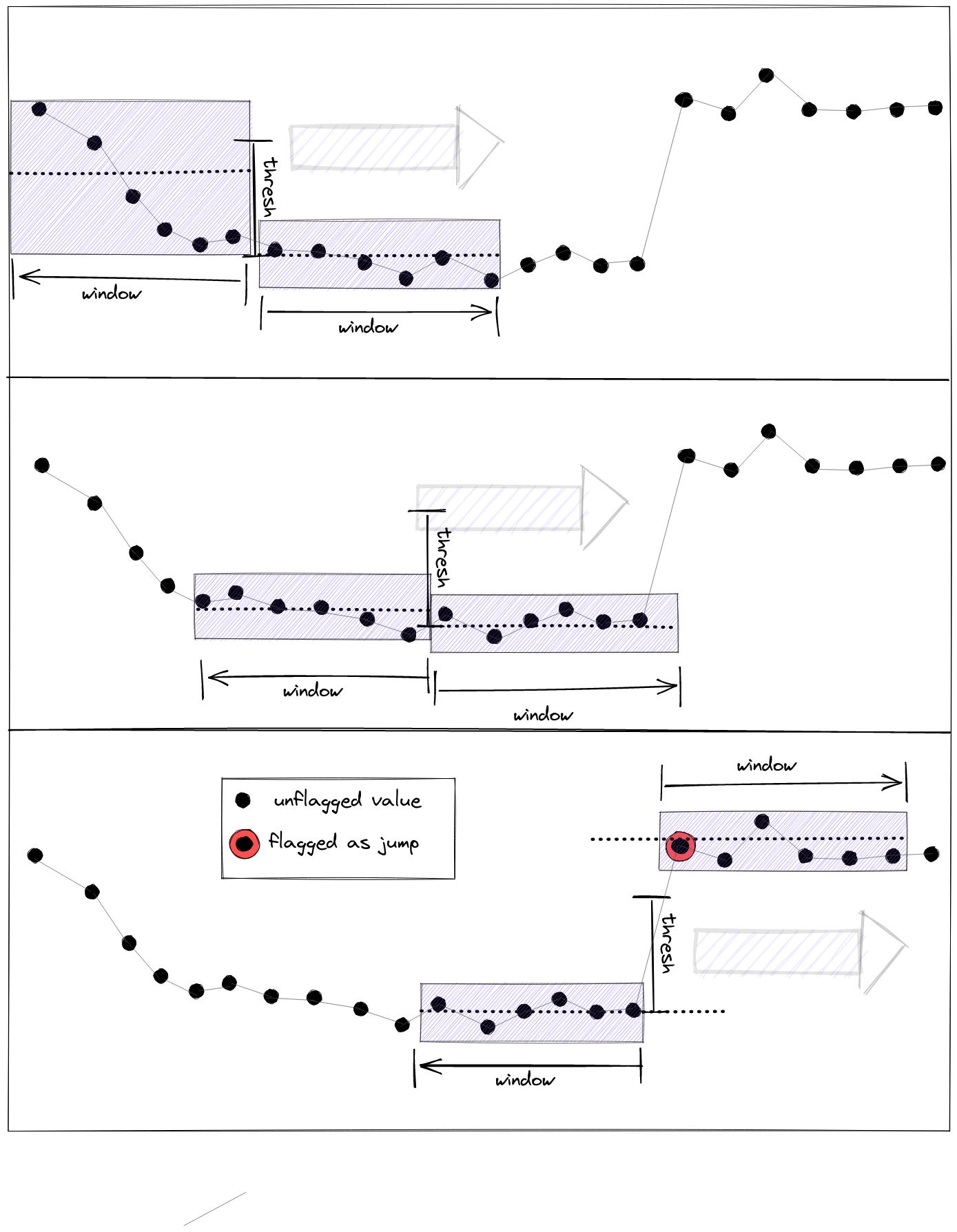 thresh
window
window

thresh
window
window

unflagged value
flagged as jump
window
thresh
window